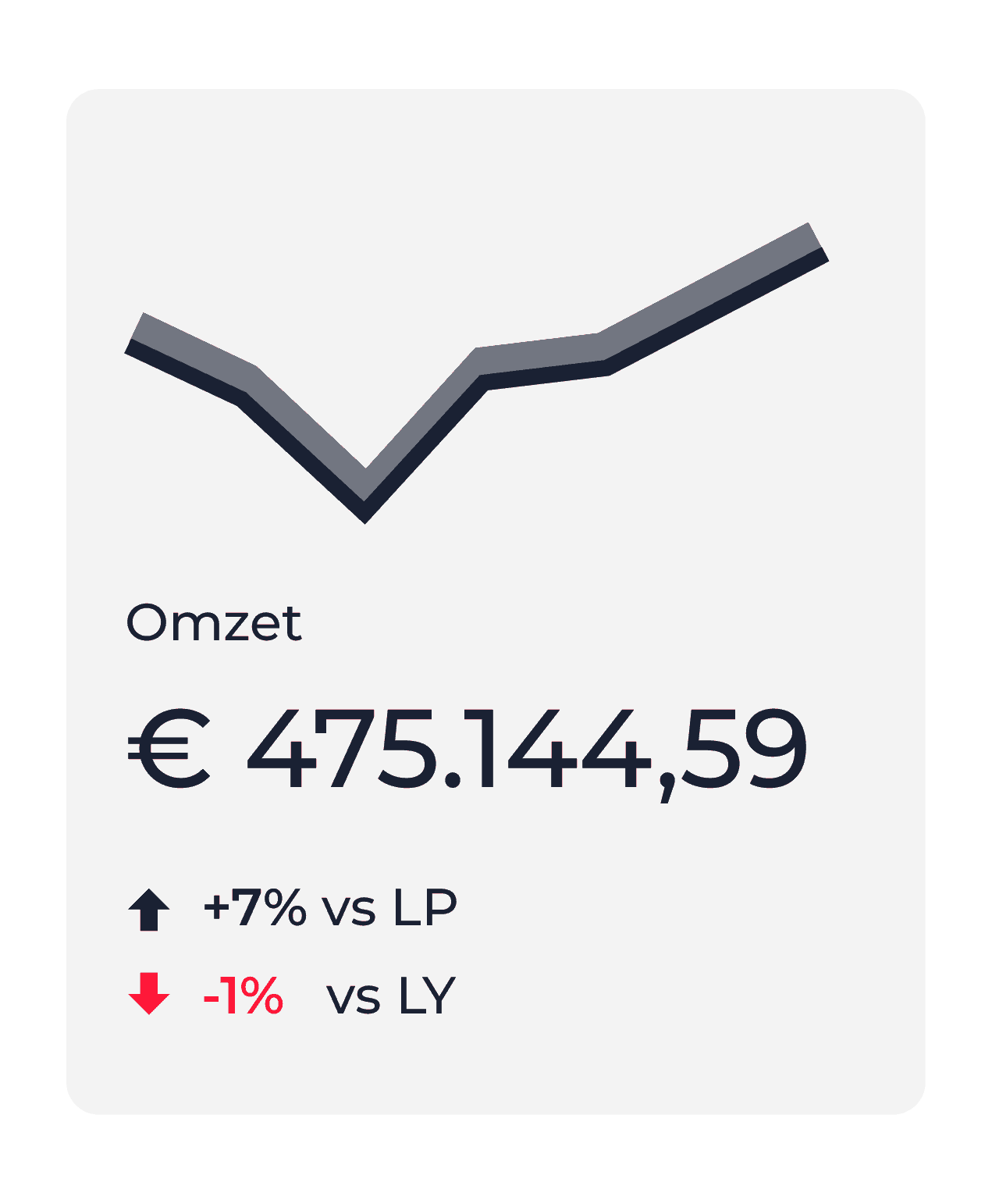 Omzet

€ 475.144,59

+7% vs LP

-1% vs LY